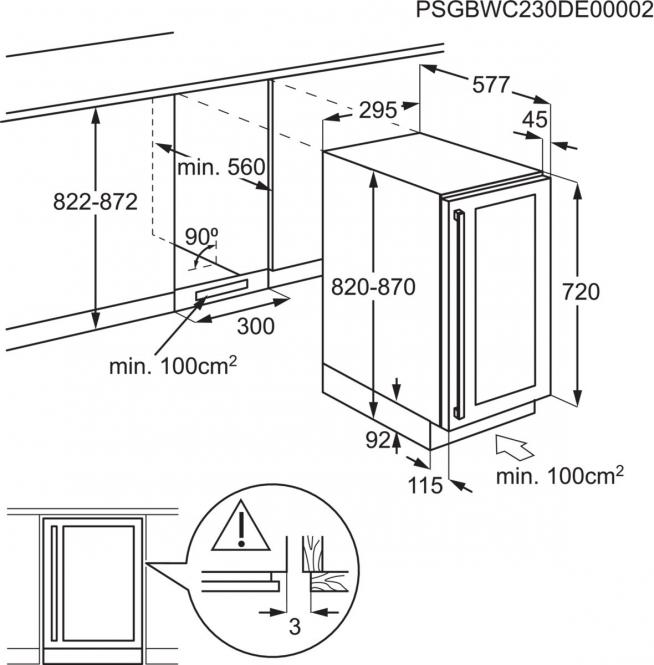 PSGBWC230DE00002

577

295

45

min. 560

822-872

90º

820-870

720

300

min. $100cm^2$

92

115

min. $100cm^2$

3